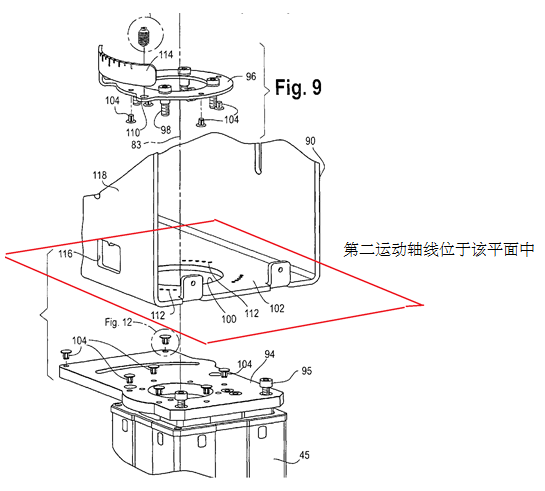 114
96
Fig. 9
104
110
98
104
83
90
118
第二运动轴线位于该平面中
116
112
100
112
102
Fig. 12
104
104
94
95
45